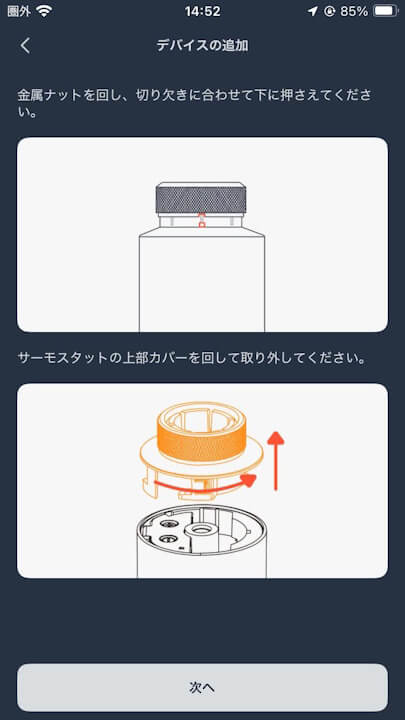 圏外 14:52 85%

デバイスの追加

金属ナットを回し、切り欠きに合わせて下に押さえてください。

サーモスタットの上部カバーを回して取り外してください。

次へ